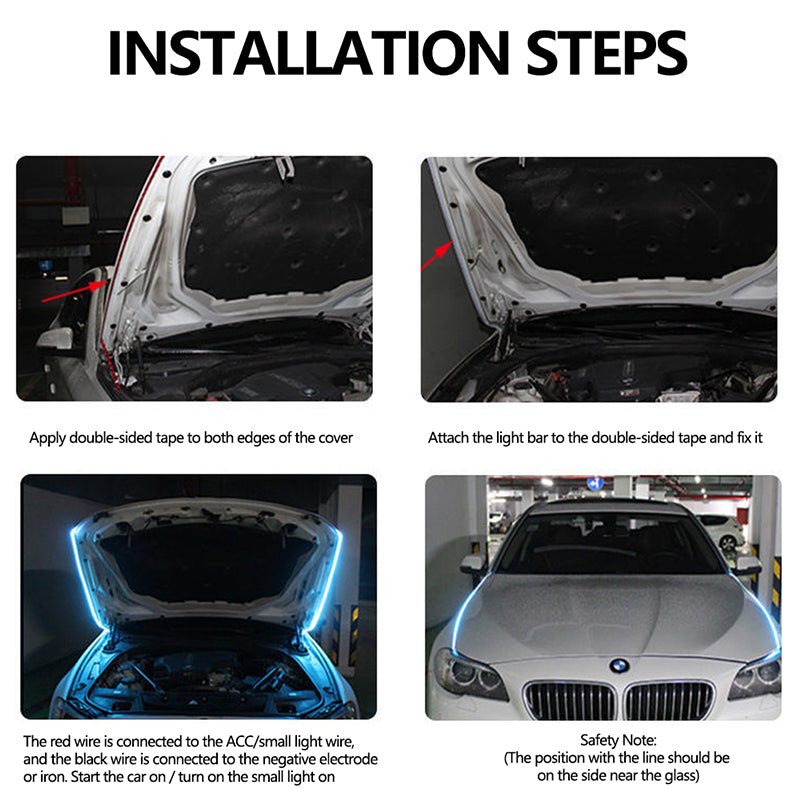 INSTALLATION STEPS

Apply double-sided tape to both edges of the cover

Attach the light bar to the double-sided tape and fix it

The red wire is connected to the ACC/small light wire, and the black wire is connected to the negative electrode or iron. Start the car on / turn on the small light on

Safety Note:
(The position with the line should be on the side near the glass)